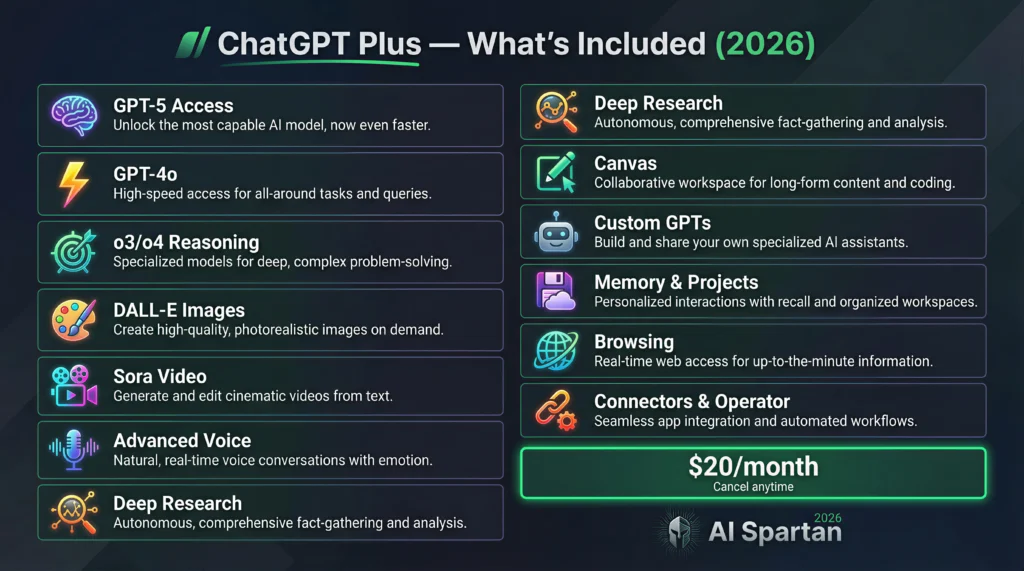 ChatGPT Plus — What's Included (2026)

GPT-5 Access
Unlock the most capable AI model, now even faster.

GPT-4o
High-speed access for all-around tasks and queries.

o3/o4 Reasoning
Specialized models for deep, complex problem-solving.

DALL-E Images
Create high-quality, photorealistic images on demand.

Sora Video
Generate and edit cinematic videos from text.

Advanced Voice
Natural, real-time voice conversations with emotion.

Deep Research
Autonomous, comprehensive fact-gathering and analysis.

Deep Research
Autonomous, comprehensive fact-gathering and analysis.

Canvas
Collaborative workspace for long-form content and coding.

Custom GPTs
Build and share your own specialized AI assistants.

Memory & Projects
Personalized interactions with recall and organized workspaces.

Browsing
Real-time web access for up-to-the-minute information.

Connectors & Operator
Seamless app integration and automated workflows.

$20/month
Cancel anytime

AI Spartan 2026